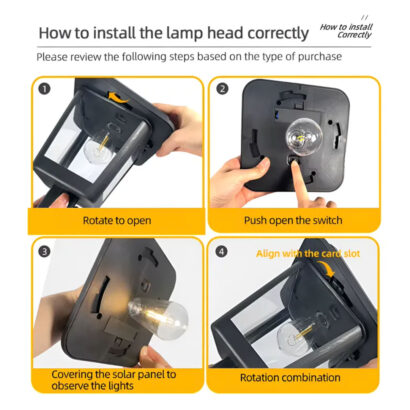 How to install the lamp head correctly

// How to install Correctly

Please review the following steps based on the type of purchase

1

Rotate to open

2

Push open the switch

3

Covering the solar panel to observe the lights

4

Align with the card slot

Rotation combination