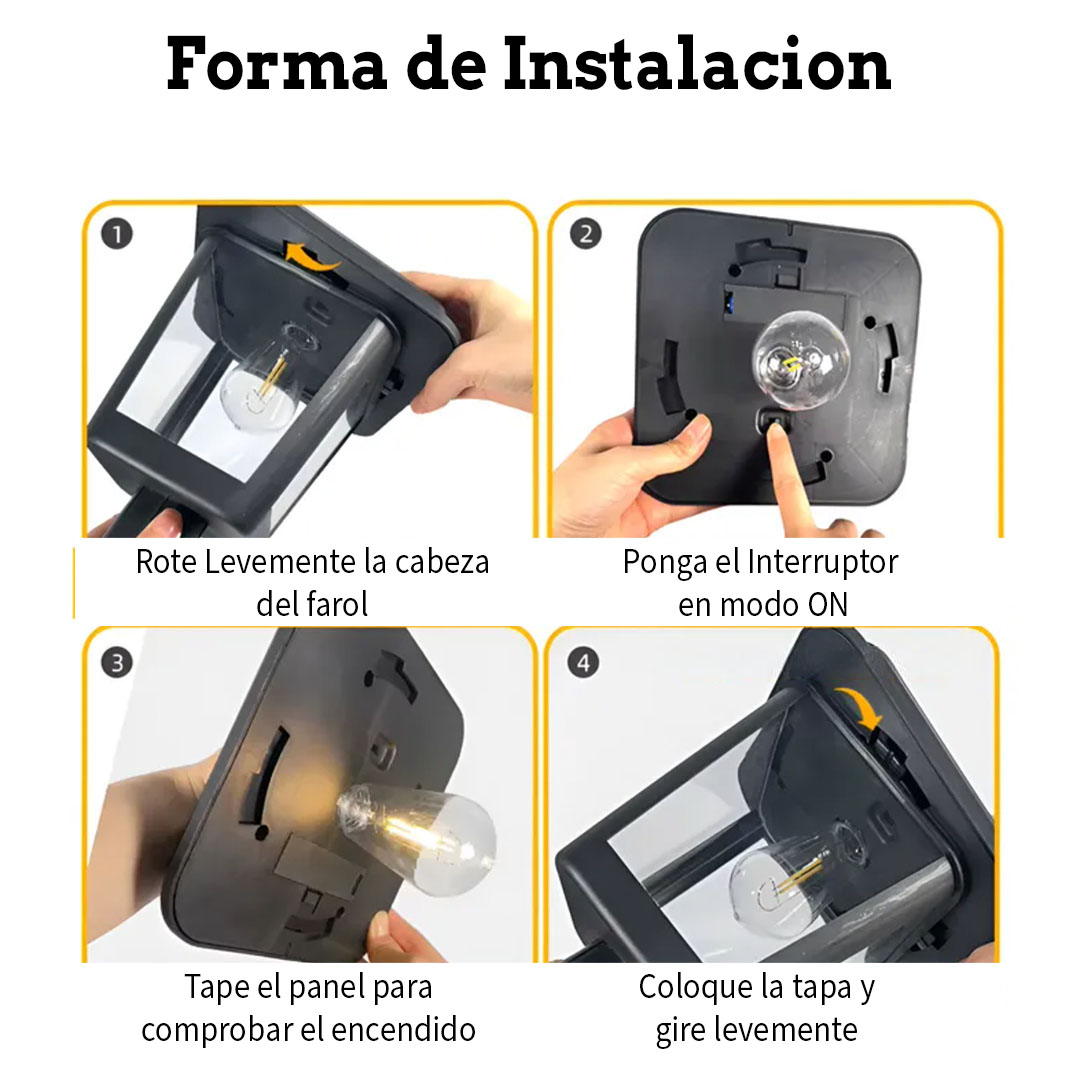 Forma de Instalacion

1

Rote Levemente la cabeza del farol

2

Ponga el Interruptor en modo ON

3

Tape el panel para comprobar el encendido

4

Coloque la tapa y gire levemente